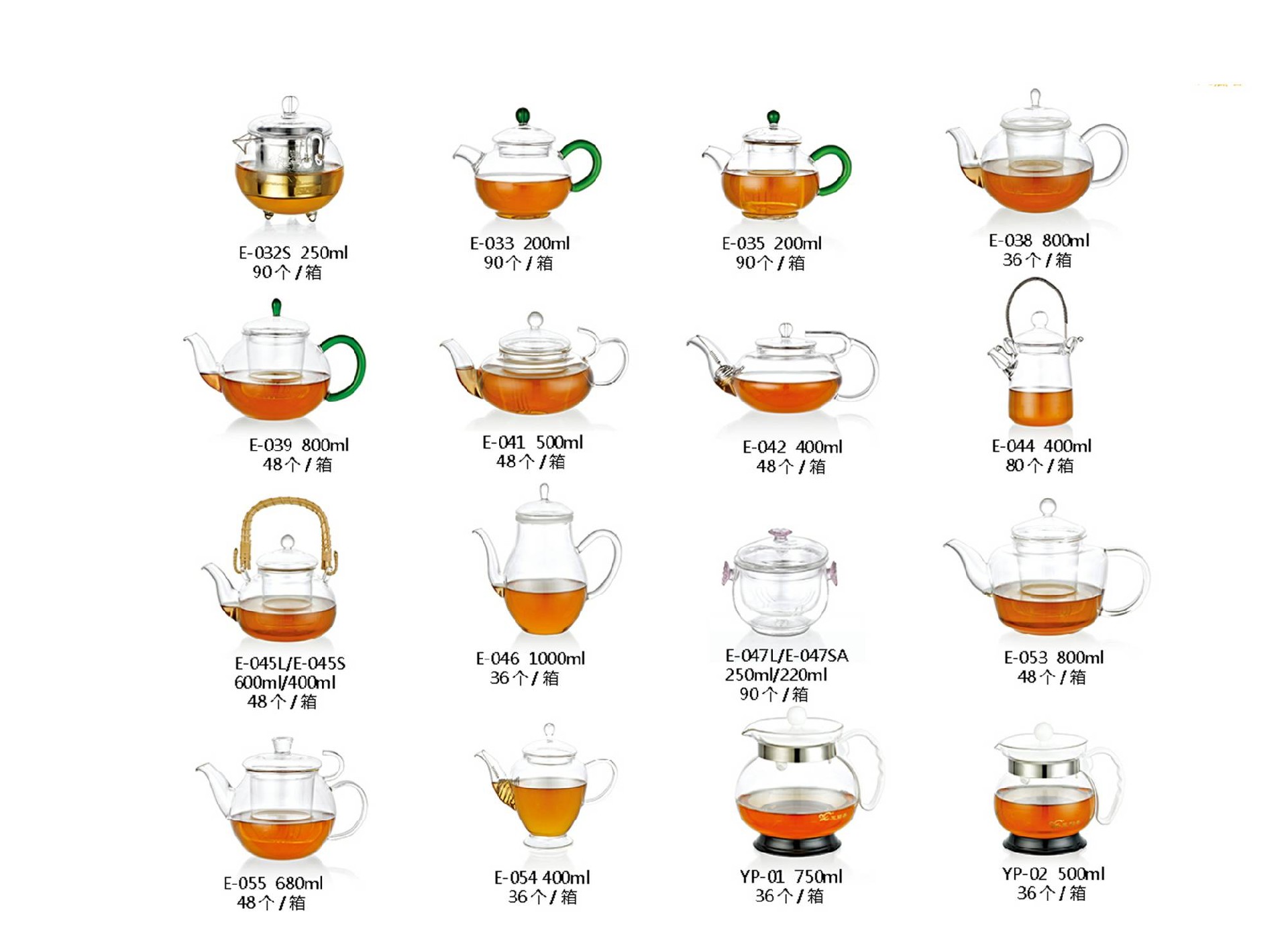 E-032S 250ml
90个/箱

E-033 200ml
90个/箱

E-035 200ml
90个/箱

E-038 800ml
36个/箱

E-039 800ml
48个/箱

E-041 500ml
48个/箱

E-042 400ml
48个/箱

E-044 400ml
80个/箱

E-045L/E-045S
600ml/400ml
48个/箱

E-046 1000ml
36个/箱

E-047L/E-047SA
250ml/220ml
90个/箱

E-053 800ml
48个/箱

E-055 680ml
48个/箱

E-054 400ml
36个/箱

YP-01 750ml
36个/箱

YP-02 500ml
36个/箱